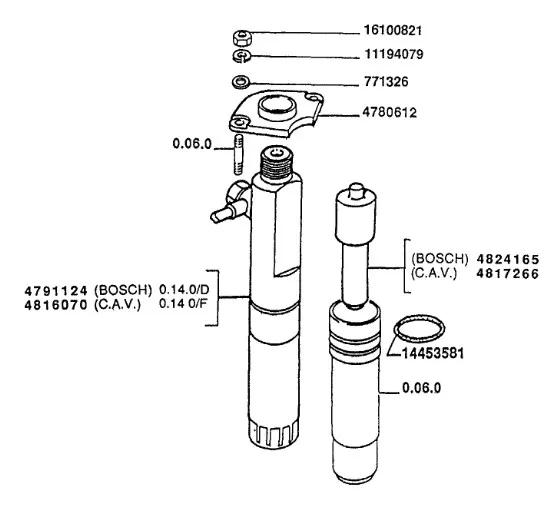 16100821
11194079
771326
4780612
0.06.0
(BOSCH) 4824165
(C.A.V.) 4817266
4791124 (BOSCH) 0.14.0/D
4816070 (C.A.V.) 0.14 0/F
14453581
0.06.0